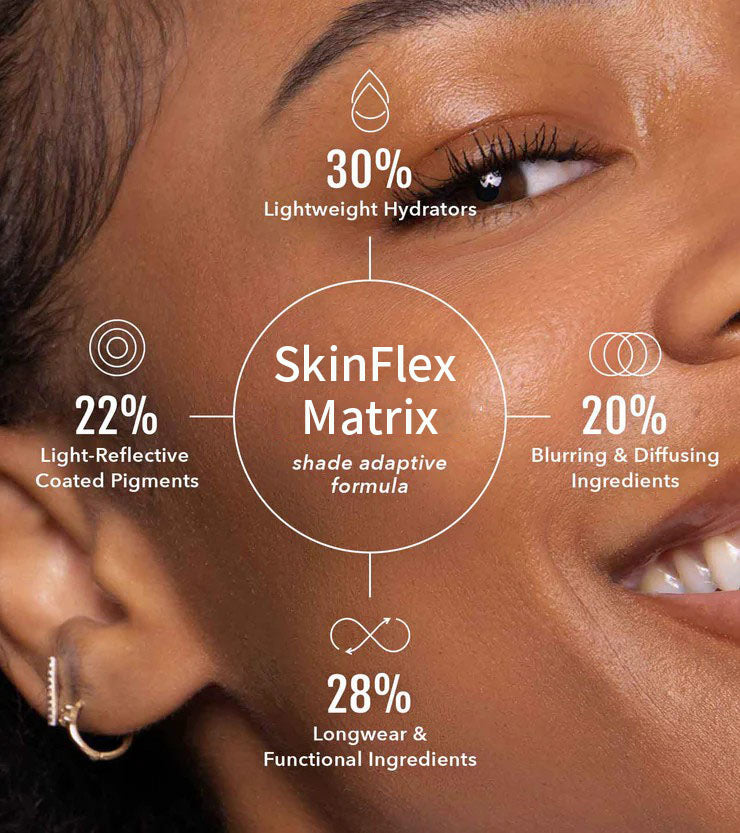 30%
Lightweight Hydrators

22%
Light-Reflective Coated Pigments

SkinFlex Matrix
shade adaptive formula

20%
Blurring & Diffusing Ingredients

28%
Longwear & Functional Ingredients